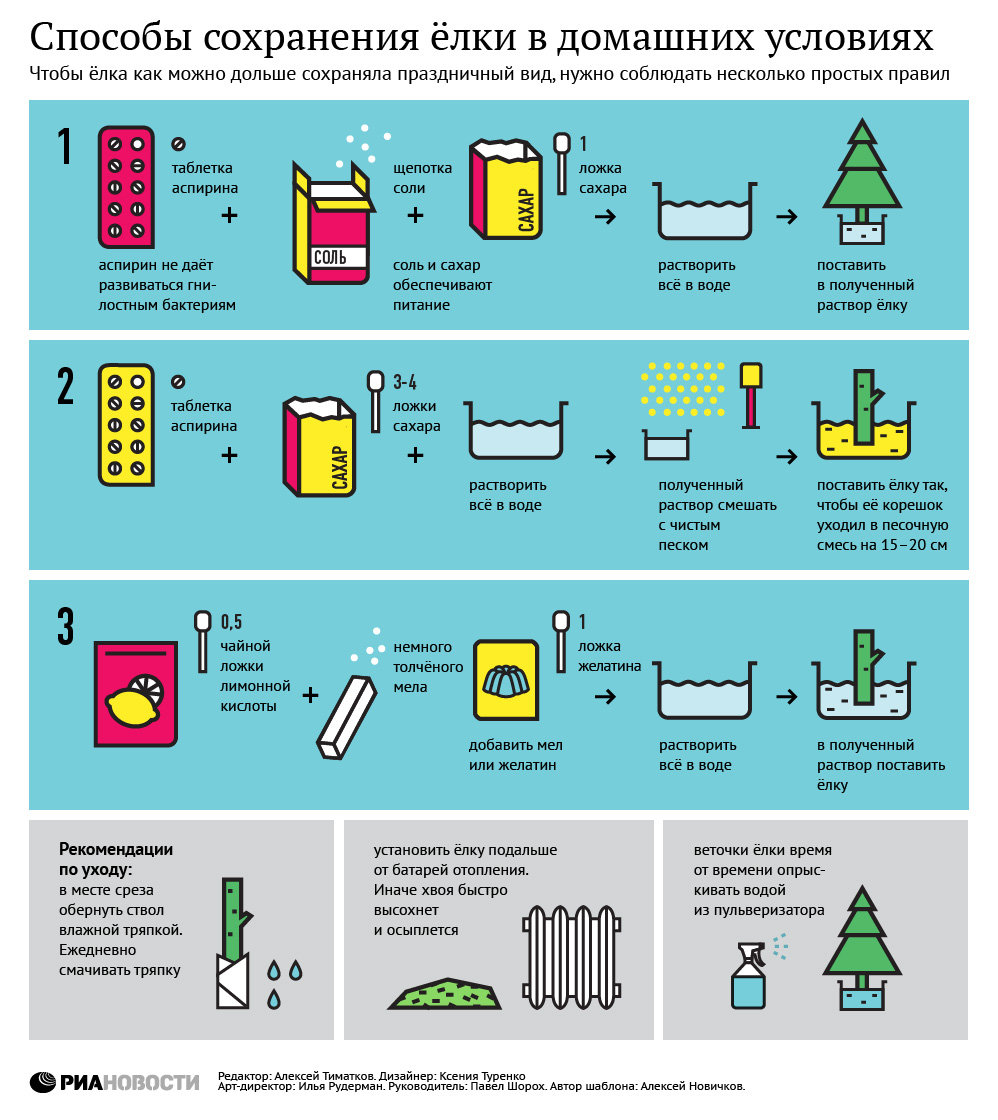 Способы сохранения ёлки в домашних условиях

Чтобы ёлка как можно дольше сохраняла праздничный вид, нужно соблюдать несколько простых правил

1

таблетка аспирина

+

аспирин не даёт развиваться гнилостным бактериям

СОЛЬ

щепотка соли

+

соль и сахар обеспечивают питание

САХАР

1 ложка сахара

→

растворить всё в воде

→

поставить в полученный раствор ёлку

2

таблетка аспирина

+

САХАР

3-4 ложки сахара

+

растворить всё в воде

→

полученный раствор смешать с чистым песком

→

поставить ёлку так, чтобы её корешок уходил в песочную смесь на 15–20 см

3

0,5 чайной ложки лимонной кислоты

+

немного толчёного мела

1 ложка желатина

добавить мел или желатин

→

растворить всё в воде

→

в полученный раствор поставить ёлку

Рекомендации по уходу:
в месте среза обернуть ствол влажной тряпкой. Ежедневно смачивать тряпку

установить ёлку подальше от батарей отопления. Иначе хвоя быстро высохнет и осыплется

веточки ёлки время от времени опрыскивать водой из пульверизатора

РИАНОВОСТИ

Редактор: Алексей Тиматков. Дизайнер: Ксения Туренко
Арт-директор: Илья Рудерман. Руководитель: Павел Шорох. Автор шаблона: Алексей Новичков.