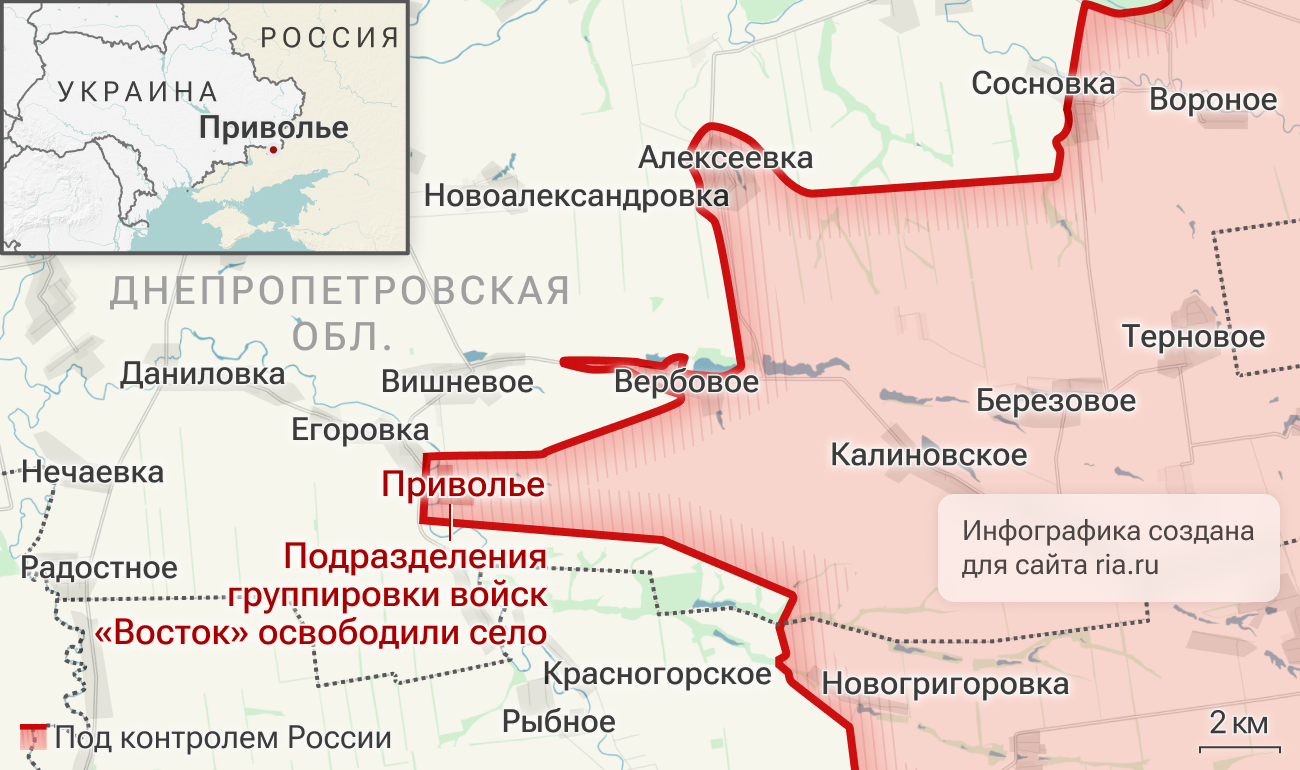 РОССИЯ
УКРАИНА
Приволье

Сосновка
Вороное
Алексеевка
Новоалександровка
ДНЕПРОПЕТРОВСКАЯ ОБЛ.
Терновое
Даниловка
Вишневое
Вербовое
Березовое
Егоровка
Калиновское
Нечаевка
Приволье
Подразделения группировки войск «Восток» освободили село
Инфографика создана для сайта ria.ru
Радостное
Красногорское
Новогригоровка
Рыбное
Под контролем России
2 км