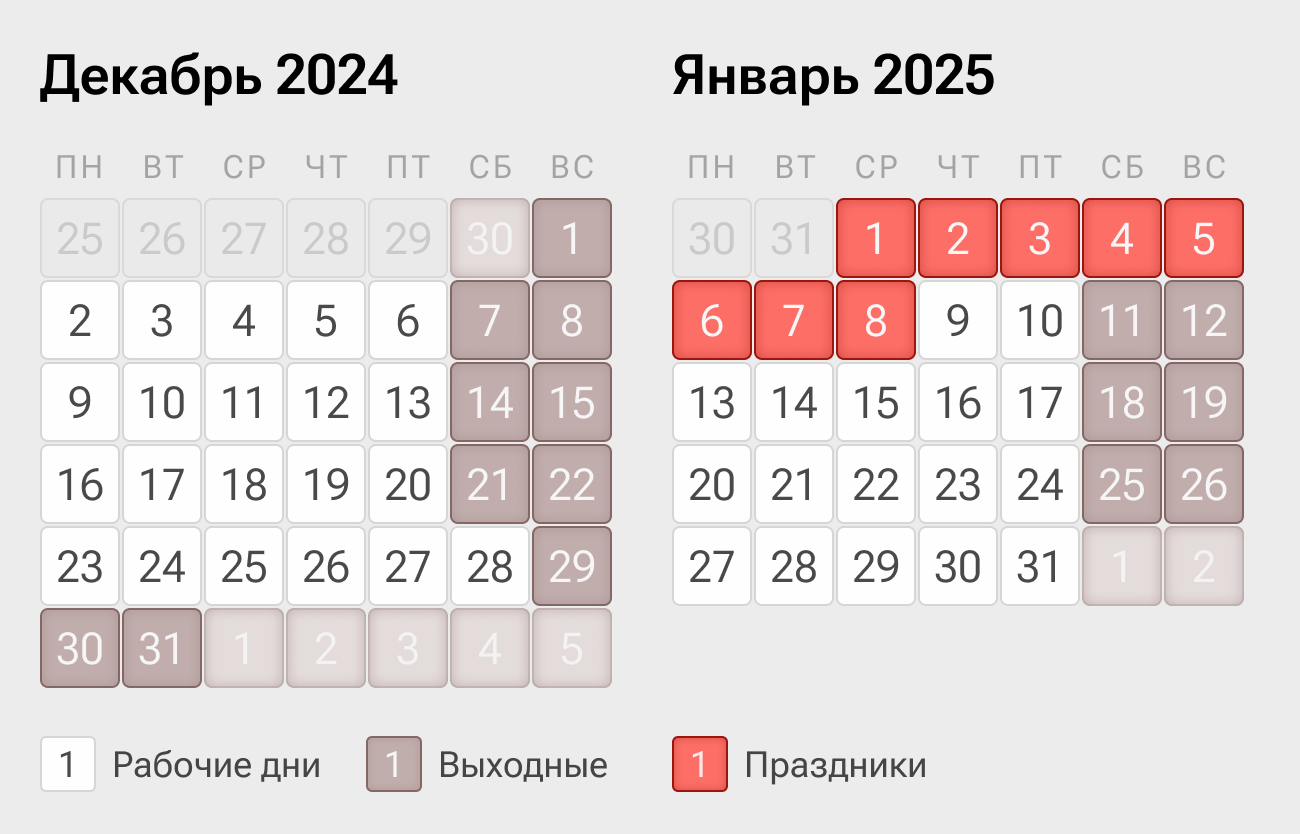 Декабрь 2024

| ПН | ВТ | СР | ЧТ | ПТ | СБ | ВС |
|---|---|---|---|---|---|---|
| 25 | 26 | 27 | 28 | 29 | 30 | 1 |
| 2 | 3 | 4 | 5 | 6 | 7 | 8 |
| 9 | 10 | 11 | 12 | 13 | 14 | 15 |
| 16 | 17 | 18 | 19 | 20 | 21 | 22 |
| 23 | 24 | 25 | 26 | 27 | 28 | 29 |
| 30 | 31 | 1 | 2 | 3 | 4 | 5 |

Январь 2025

| ПН | ВТ | СР | ЧТ | ПТ | СБ | ВС |
|---|---|---|---|---|---|---|
| 30 | 31 | 1 | 2 | 3 | 4 | 5 |
| 6 | 7 | 8 | 9 | 10 | 11 | 12 |
| 13 | 14 | 15 | 16 | 17 | 18 | 19 |
| 20 | 21 | 22 | 23 | 24 | 25 | 26 |
| 27 | 28 | 29 | 30 | 31 | 1 | 2 |

1 Рабочие дни
1 Выходные
1 Праздники